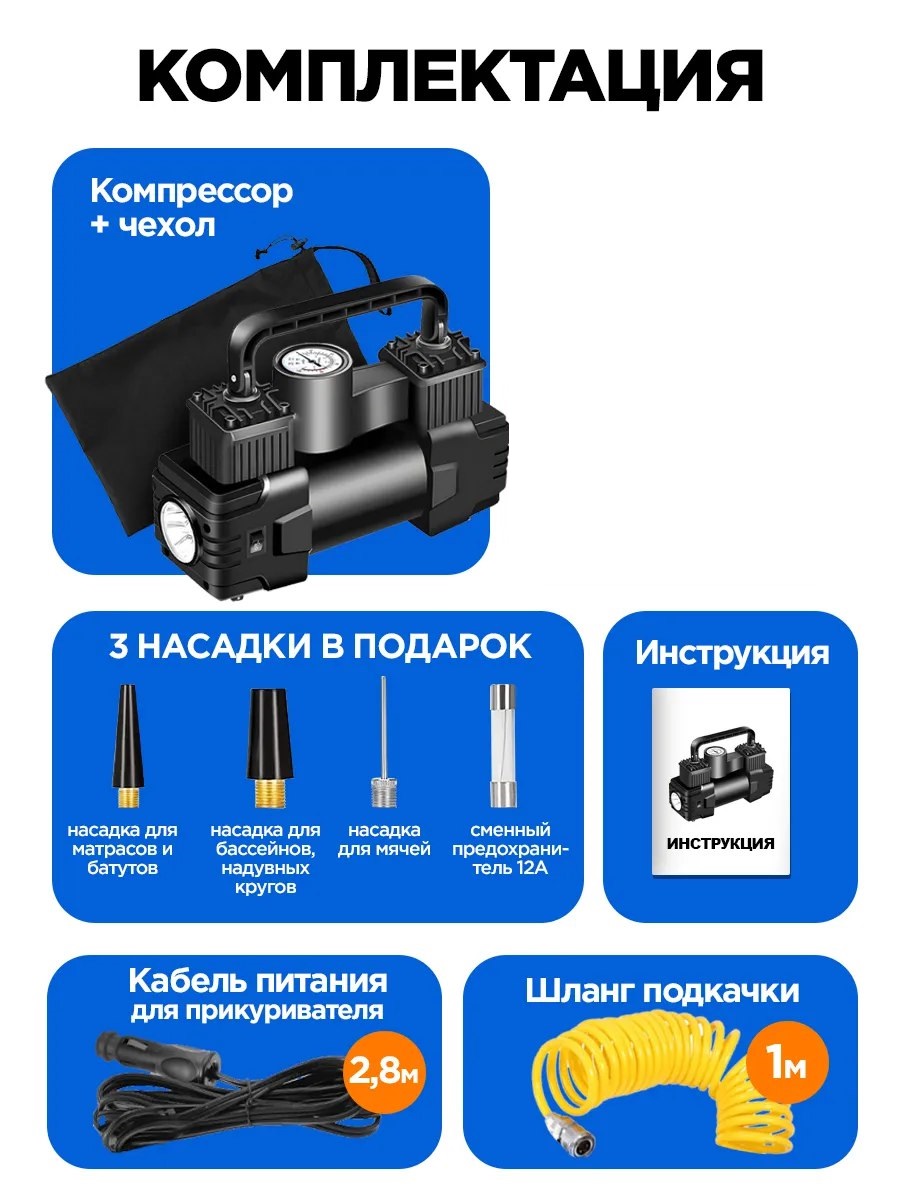 КОМПЛЕКТАЦИЯ

Компрессор + чехол

3 НАСАДКИ В ПОДАРОК

насадка для матрасов и батутов

насадка для бассейнов, надувных кругов

насадка для мячей

сменный предохранитель 12А

Инструкция

ИНСТРУКЦИЯ

Кабель питания для прикуривателя

2,8м

Шланг подкачки

1м